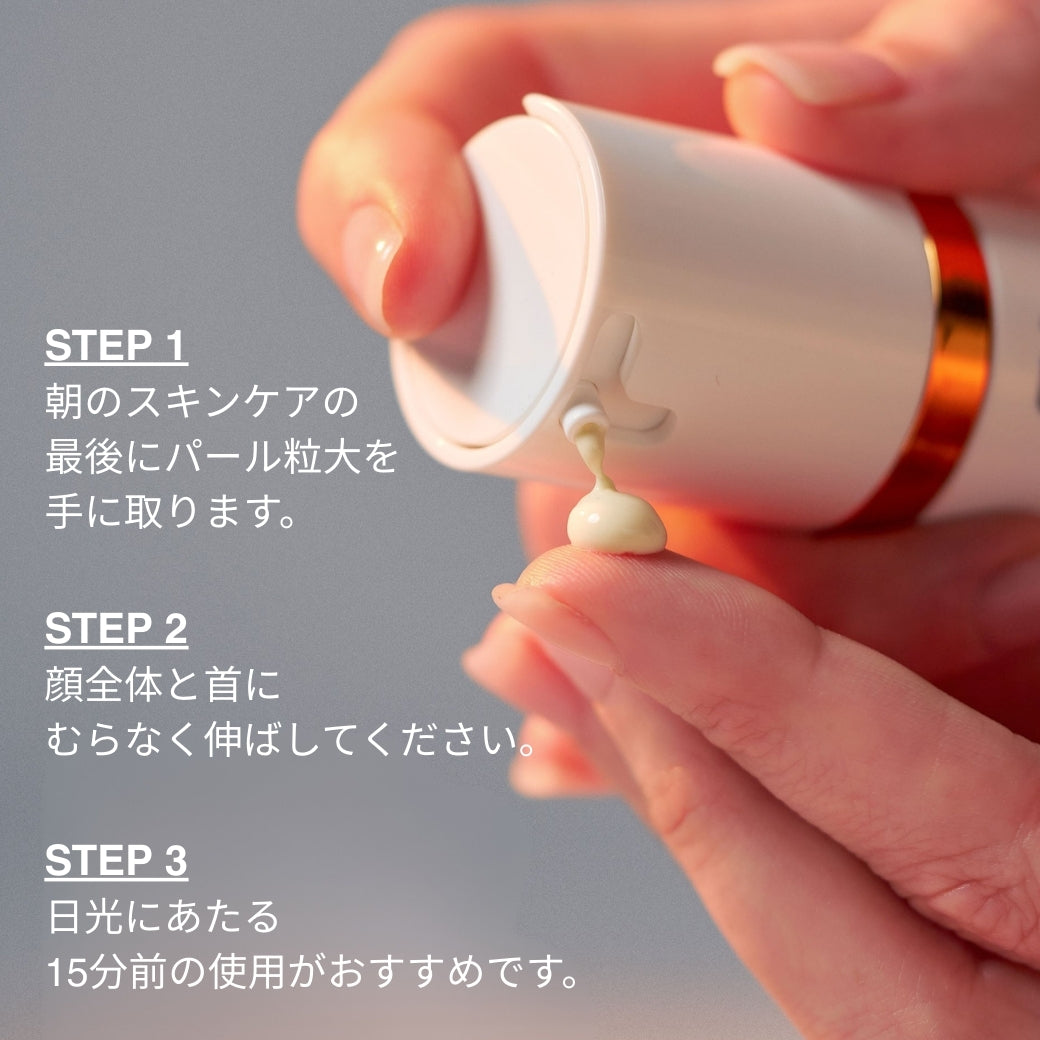 STEP 1
朝のスキンケアの最後にパール粒大を手に取ります。

STEP 2
顔全体と首にむらなく伸ばしてください。

STEP 3
日光にあたる15分前の使用がおすすめです。